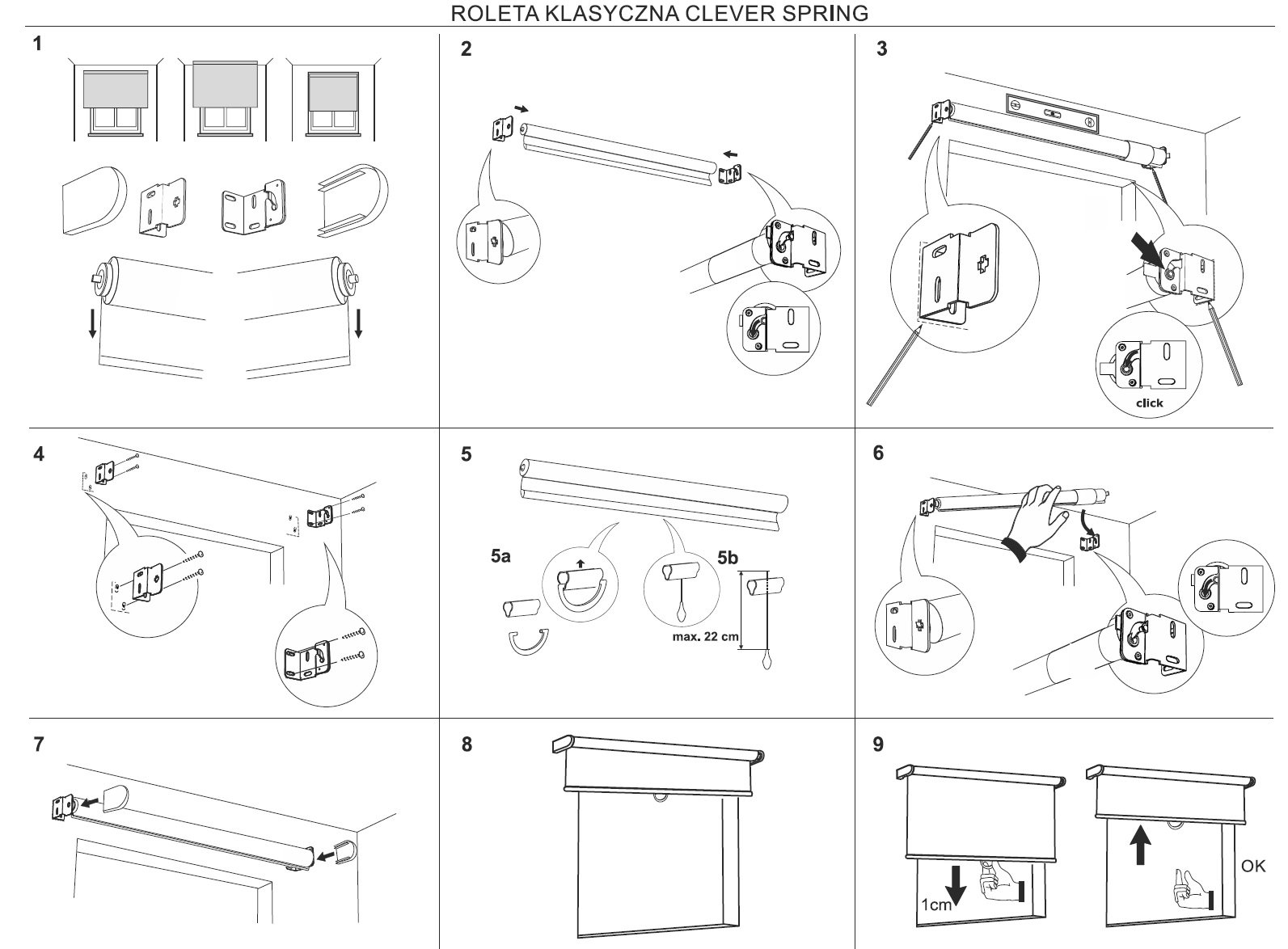 ROLETA KLASYCZNA CLEVER SPRING

1

2

3

click

4

5

5a

5b

max. 22 cm

6

7

8

9

1cm

OK