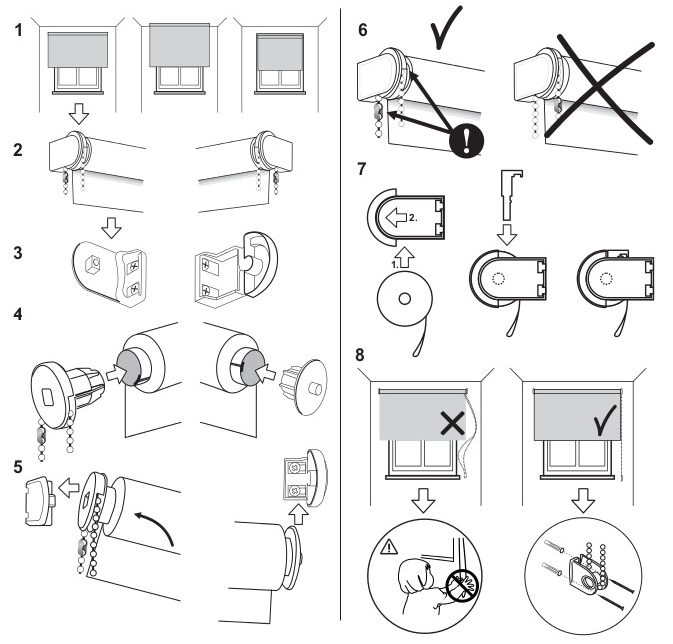 1

2

3

4

5

6

7

2.

1.

8