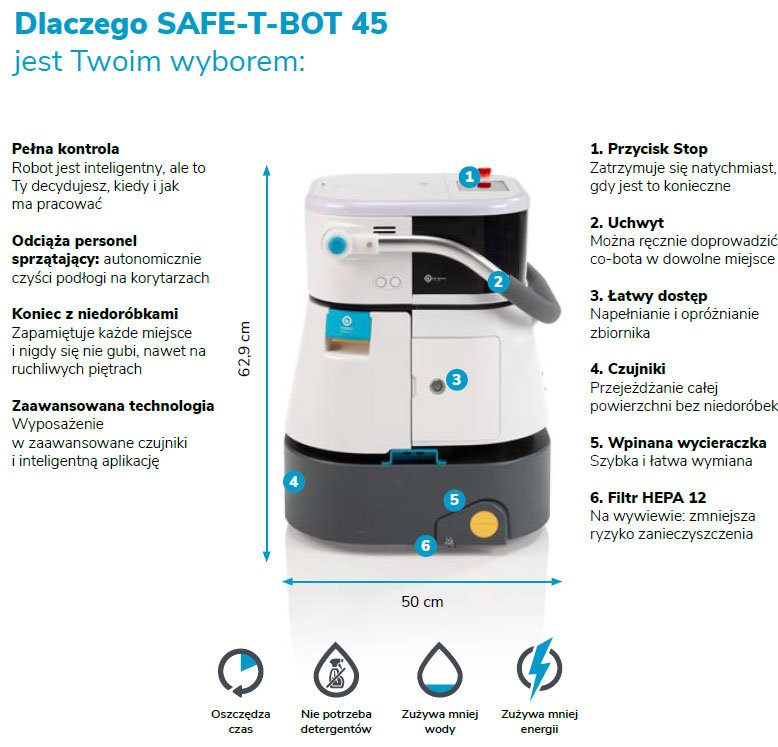 Dlaczego SAFE-T-BOT 45
jest Twoim wyborem:

Pełna kontrola
Robot jest inteligentny, ale to Ty decydujesz, kiedy i jak ma pracować

Odciąża personel sprzątający: autonomicznie czyści podłogi na korytarzach

Koniec z niedoróbkami
Zapamiętuje każde miejsce i nigdy się nie gubi, nawet na ruchliwych piętrach

Zaawansowana technologia
Wyposażenie w zaawansowane czujniki i inteligentną aplikację

62,9 cm

1
2
3
4
5
6

50 cm

1. Przycisk Stop
Zatrzymuje się natychmiast, gdy jest to konieczne

2. Uchwyt
Można ręcznie doprowadzić co-bota w dowolne miejsce

3. Łatwy dostęp
Napełnianie i opróżnianie zbiornika

4. Czujniki
Przejeżdżanie całej powierzchni bez niedoróbek

5. Wpinana wycieraczka
Szybka i łatwa wymiana

6. Filtr HEPA 12
Na wywiewie: zmniejsza ryzyko zanieczyszczenia

Oszczędza czas

Nie potrzeba detergentów

Zużywa mniej wody

Zużywa mniej energii