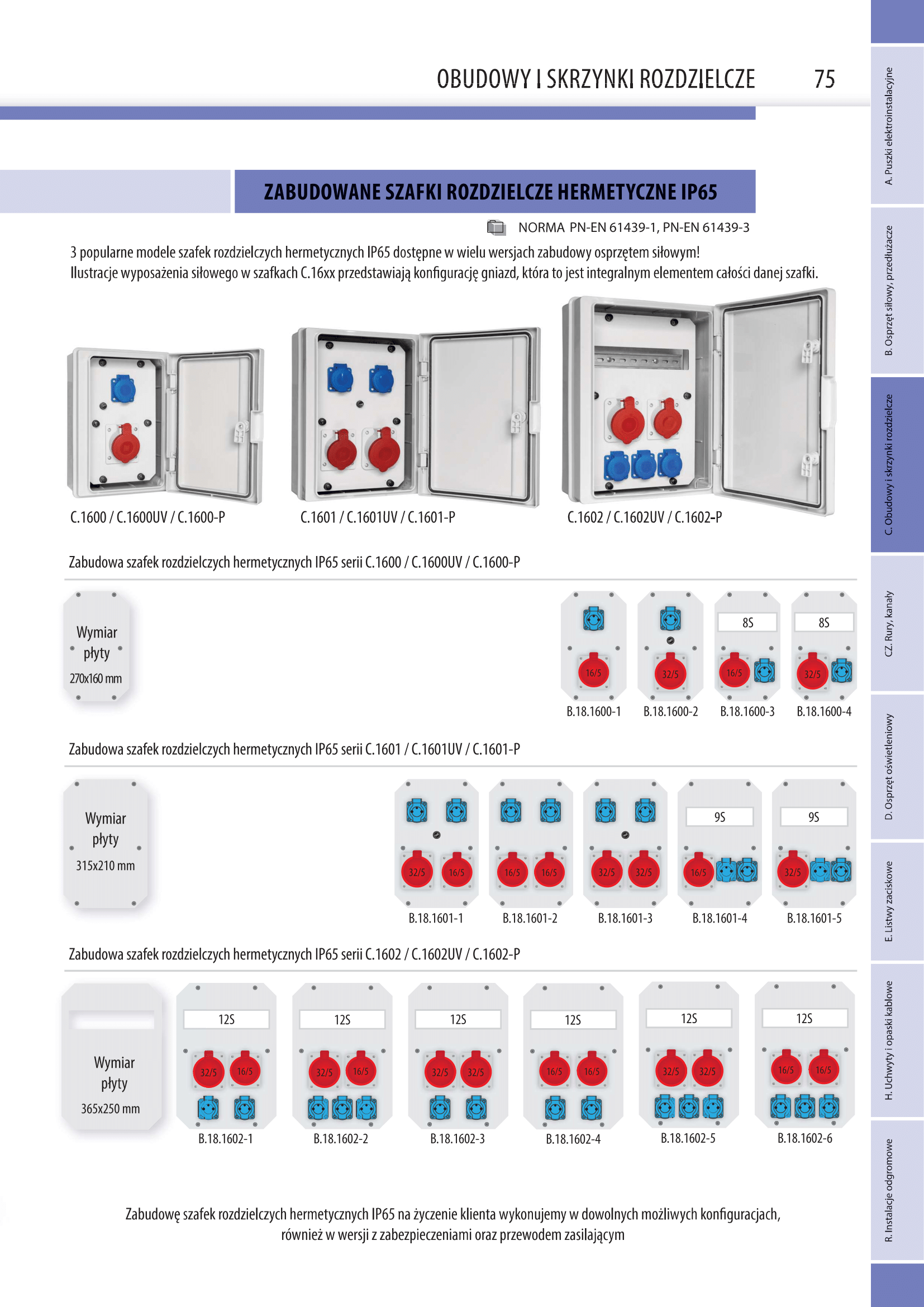 OBUDOWY I SKRZYNKI ROZDZIELCZE 75

ZABUDOWANE SZAFKI ROZDZIELCZE HERMETYCZNE IP65

NORMA PN-EN 61439-1, PN-EN 61439-3

3 popularne modele szafek rozdzielczych hermetycznych IP65 dostępne w wielu wersjach zabudowy osprzętem siłowym!
Ilustracje wyposażenia siłowego w szafkach C.16xx przedstawiają konfigurację gniazd, która to jest integralnym elementem całości danej szafki.

C.1600 / C.1600UV / C.1600-P

C.1601 / C.1601UV / C.1601-P

C.1602 / C.1602UV / C.1602-P

Zabudowa szafek rozdzielczych hermetycznych IP65 serii C.1600 / C.1600UV / C.1600-P

Wymiar płyty 270x160 mm

16/5
B.18.1600-1

32/5
B.18.1600-2

8S
16/5
B.18.1600-3

8S
32/5
B.18.1600-4

Zabudowa szafek rozdzielczych hermetycznych IP65 serii C.1601 / C.1601UV / C.1601-P

Wymiar płyty 315x210 mm

32/5 16/5
B.18.1601-1

16/5 16/5
B.18.1601-2

32/5 32/5
B.18.1601-3

9S
16/5
B.18.1601-4

9S
32/5
B.18.1601-5

Zabudowa szafek rozdzielczych hermetycznych IP65 serii C.1602 / C.1602UV / C.1602-P

Wymiar płyty 365x250 mm

12S
32/5 16/5
B.18.1602-1

12S
32/5 16/5
B.18.1602-2

12S
32/5 32/5
B.18.1602-3

12S
16/5 16/5
B.18.1602-4

12S
32/5 32/5
B.18.1602-5

12S
16/5 16/5
B.18.1602-6

Zabudowę szafek rozdzielczych hermetycznych IP65 na życzenie klienta wykonujemy w dowolnych możliwych konfiguracjach, również w wersji z zabezpieczeniami oraz przewodem zasilającym

A. Puszki elektroinstalacyjne
B. Osprzęt siłowy, przedłużacze
C. Obudowy i skrzynki rozdzielcze
CZ. Rury, kanały
D. Osprzęt oświetleniowy
E. Listwy zaciskowe
H. Uchwyty i opaski kablowe
R. Instalacje odgromowe