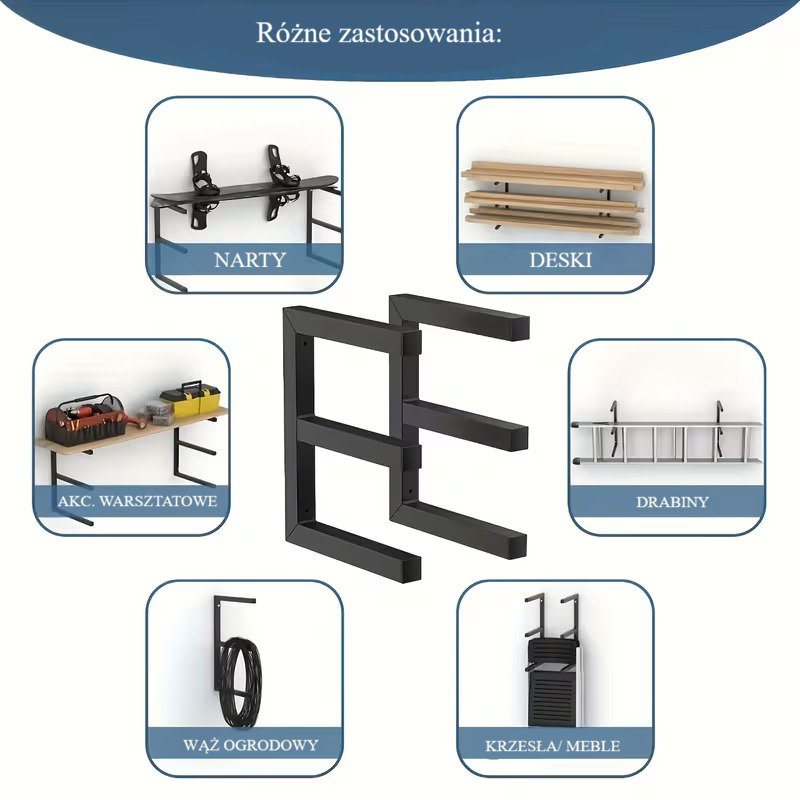 Różne zastosowania:

NARTY

DESKI

AKC. WARSZTATOWE

DRABINY

WĄŻ OGRODOWY

KRZESŁA/ MEBLE